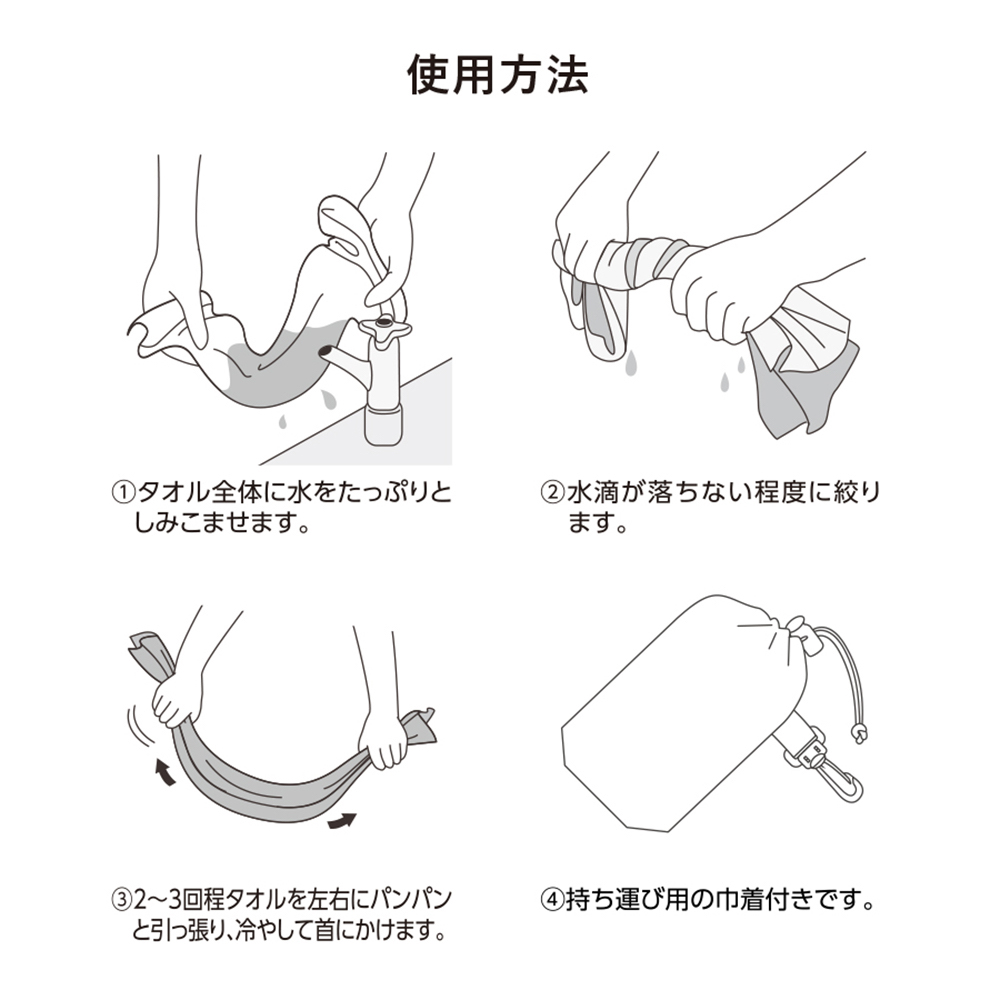 使用方法

①タオル全体に水をたっぷりとしみこませます。

②水滴が落ちない程度に絞ります。

③2～3回程タオルを左右にパンパンと引っ張り､冷やして首にかけます。

④持ち運び用の巾着付きです。